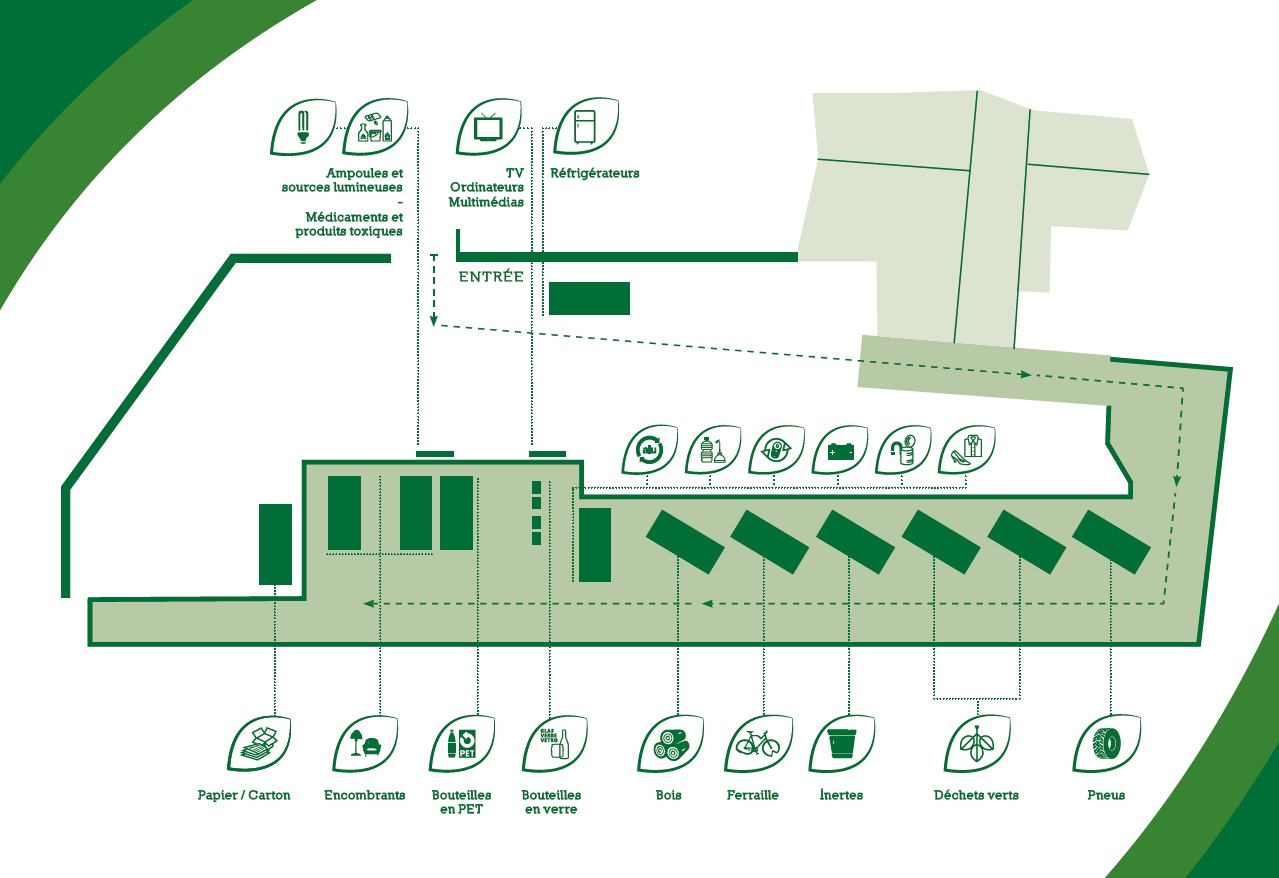 Ampoules et sources lumineuses
-
Médicaments et produits toxiques

TV
Ordinateurs
Multimédias

Réfrigérateurs

ENTRÉE

PET

GLAS
VERRE
VETRO

Papier / Carton

Encombrants

Bouteilles en PET

Bouteilles en verre

Bois

Ferraille

Inertes

Déchets verts

Pneus